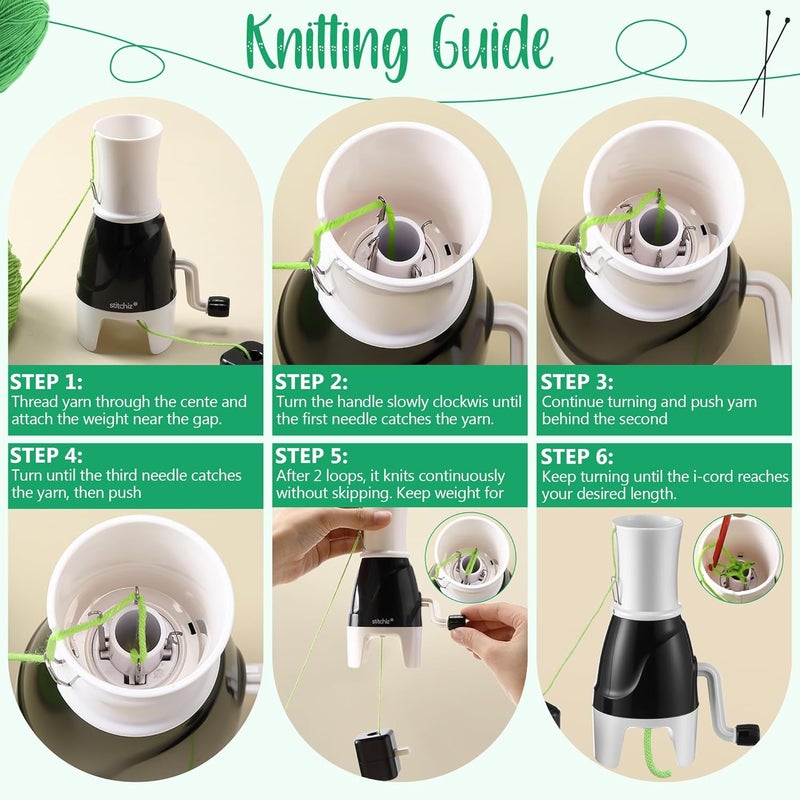 Knitting Guide

stitchiz

STEP 1:
Thread yarn through the cente and attach the weight near the gap.

STEP 2:
Turn the handle slowly clockwis until the first needle catches the yarn.

STEP 3:
Continue turning and push yarn behind the second

STEP 4:
Turn until the third needle catches the yarn, then push

STEP 5:
After 2 loops, it knits continuously without skipping. Keep weight for

STEP 6:
Keep turning until the i-cord reaches your desired length.

stitchiz